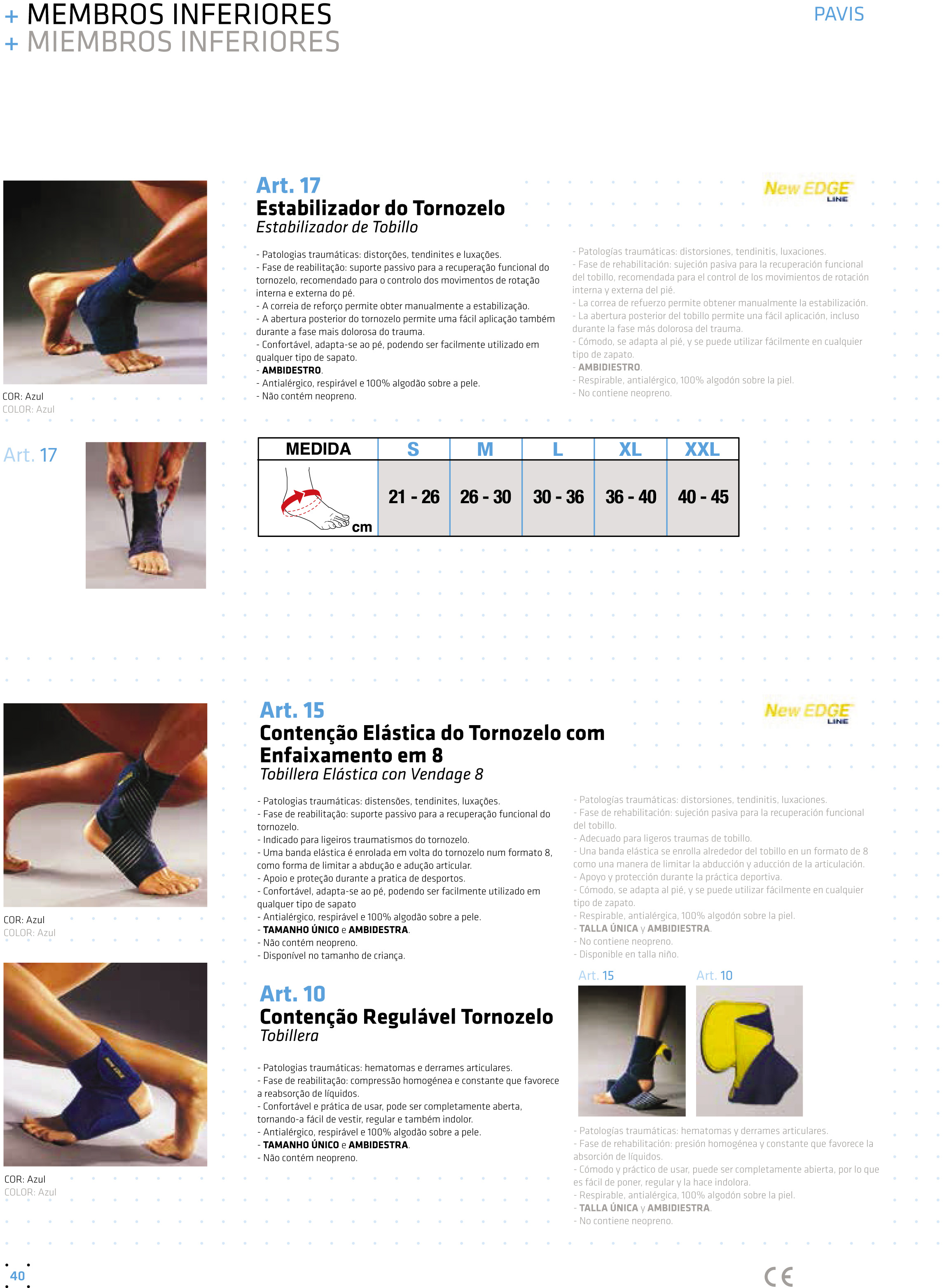 + MEMBROS INFERIORES
+ MIEMBROS INFERIORES

PAVIS

Art. 17
Estabilizador do Tornozelo
Estabilizador de Tobillo

New EDGE LINE

- Patologias traumáticas: distorções, tendinites e luxações.
- Fase de reabilitação: suporte passivo para a recuperação funcional do tornozelo, recomendado para o controlo dos movimentos de rotação interna e externa do pé.
- A correia de reforço permite obter manualmente a estabilização.
- A abertura posterior do tornozelo permite uma fácil aplicação também durante a fase mais dolorosa do trauma.
- Confortável, adapta-se ao pé, podendo ser facilmente utilizado em qualquer tipo de sapato.
- AMBIDESTRO.
- Antialérgico, respirável e 100% algodão sobre a pele.
- Não contém neopreno.

- Patologías traumáticas: distorsiones, tendinitis, luxaciones.
- Fase de rehabilitación: sujeción pasiva para la recuperación funcional del tobillo, recomendada para el control de los movimientos de rotación interna y externa del pié.
- La correa de refuerzo permite obtener manualmente la estabilización.
- La abertura posterior del tobillo permite una fácil aplicación, incluso durante la fase más dolorosa del trauma.
- Cómodo, se adapta al pié, y se puede utilizar fácilmente en cualquier tipo de zapato.
- AMBIDIESTRO.
- Respirable, antialérgico, 100% algodón sobre la piel.
- No contiene neopreno.

COR: Azul
COLOR: Azul

Art. 17

| MEDIDA | S | M | L | XL | XXL |
|---|---|---|---|---|---|
| cm | 21 - 26 | 26 - 30 | 30 - 36 | 36 - 40 | 40 - 45 |

Art. 15
Contenção Elástica do Tornozelo com Enfaixamento em 8
Tobillera Elástica con Vendage 8

New EDGE LINE

- Patologias traumáticas: distensões, tendinites, luxações.
- Fase de reabilitação: suporte passivo para a recuperação funcional do tornozelo.
- Indicado para ligeiros traumatismos do tornozelo.
- Uma banda elástica é enrolada em volta do tornozelo num formato 8, como forma de limitar a abdução e adução articular.
- Apoio e proteção durante a pratica de desportos.
- Confortável, adapta-se ao pé, podendo ser facilmente utilizado em qualquer tipo de sapato
- Antialérgico, respirável e 100% algodão sobre a pele.
- TAMANHO ÚNICO e AMBIDESTRA.
- Não contém neopreno.
- Disponível no tamanho de criança.

- Patologías traumáticas: distorsiones, tendinitis, luxaciones.
- Fase de rehabilitación: sujeción pasiva para la recuperación funcional del tobillo.
- Adecuado para ligeros traumas de tobillo.
- Una banda elástica se enrolla alrededor del tobillo en un formato de 8 como una manera de limitar la abducción y aducción de la articulación.
- Apoyo y protección durante la práctica deportiva.
- Cómodo, se adapta al pié, y se puede utilizar fácilmente en cualquier tipo de zapato.
- Respirable, antialérgica, 100% algodón sobre la piel.
- TALLA ÚNICA y AMBIDIESTRA.
- No contiene neopreno.
- Disponible en talla niño.

COR: Azul
COLOR: Azul

Art. 10
Contenção Regulável Tornozelo
Tobillera

- Patologias traumáticas: hematomas e derrames articulares.
- Fase de reabilitação: compressão homogénea e constante que favorece a reabsorção de líquidos.
- Confortável e prática de usar, pode ser completamente aberta, tornando-a fácil de vestir, regular e também indolor.
- Antialérgico, respirável e 100% algodão sobre a pele.
- TAMANHO ÚNICO e AMBIDESTRA.
- Não contém neopreno.

Art. 15
Art. 10

- Patologías traumáticas: hematomas y derrames articulares.
- Fase de rehabilitación: presión homogénea y constante que favorece la absorción de líquidos.
- Cómodo y práctico de usar, puede ser completamente abierta, por lo que es fácil de poner, regular y la hace indolora.
- Respirable, antialérgica, 100% algodón sobre la piel.
- TALLA ÚNICA y AMBIDIESTRA.
- No contiene neopreno.

COR: Azul
COLOR: Azul

40

CE