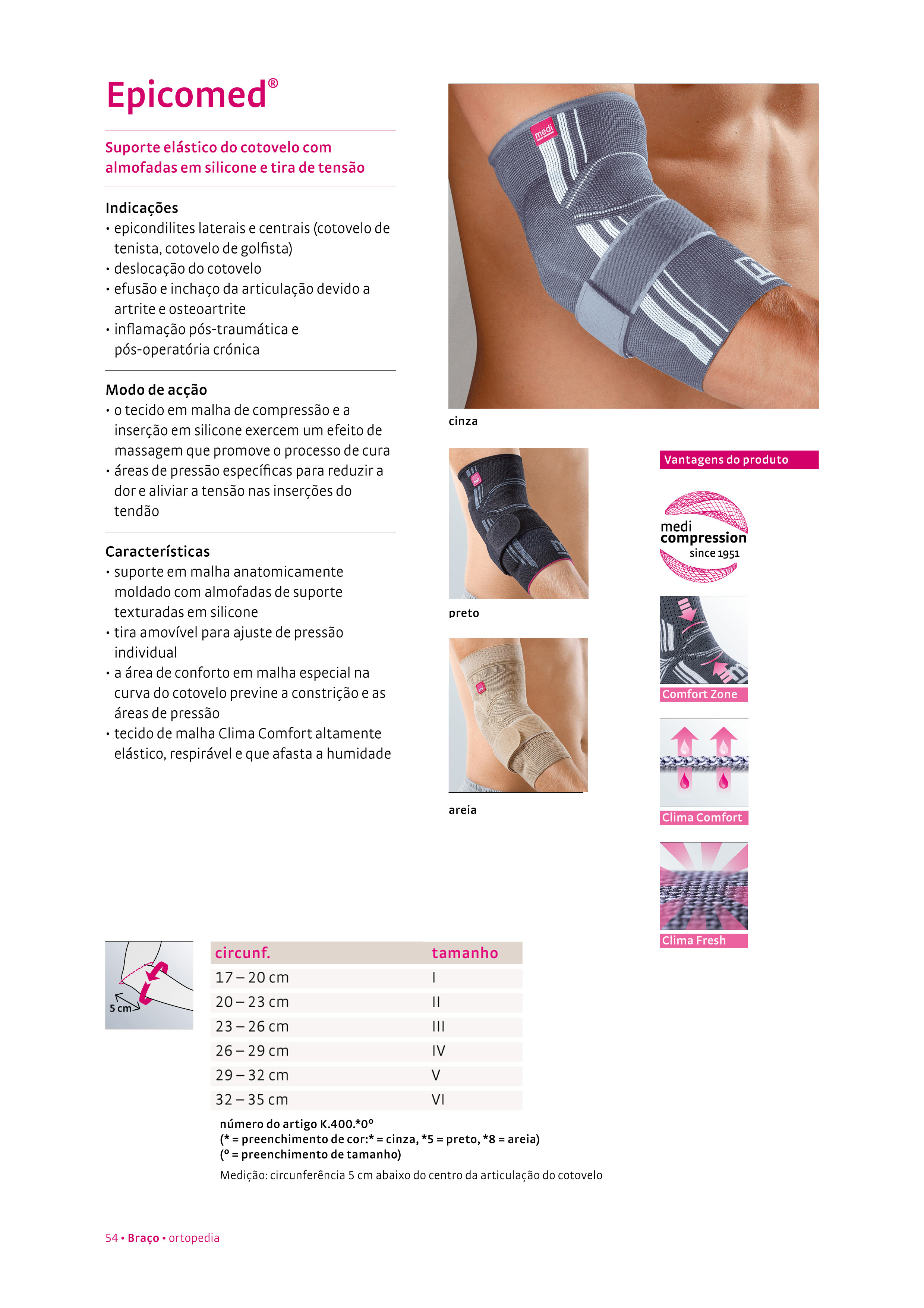 Epicomed®

Suporte elástico do cotovelo com almofadas em silicone e tira de tensão

Indicações
• epicondilites laterais e centrais (cotovelo de tenista, cotovelo de golfista)
• deslocação do cotovelo
• efusão e inchaço da articulação devido a artrite e osteoartrite
• inflamação pós-traumática e pós-operatória crónica

Modo de acção
• o tecido em malha de compressão e a inserção em silicone exercem um efeito de massagem que promove o processo de cura
• áreas de pressão específicas para reduzir a dor e aliviar a tensão nas inserções do tendão

Características
• suporte em malha anatomicamente moldado com almofadas de suporte texturadas em silicone
• tira amovível para ajuste de pressão individual
• a área de conforto em malha especial na curva do cotovelo previne a constrição e as áreas de pressão
• tecido de malha Clima Comfort altamente elástico, respirável e que afasta a humidade

medi

cinza

preto

areia

Vantagens do produto

medi compression since 1951

Comfort Zone

Clima Comfort

Clima Fresh

5 cm

| circunf. | tamanho |
|---|---|
| 17 – 20 cm | I |
| 20 – 23 cm | II |
| 23 – 26 cm | III |
| 26 – 29 cm | IV |
| 29 – 32 cm | V |
| 32 – 35 cm | VI |

número do artigo K.400.*0°
(* = preenchimento de cor:* = cinza, *5 = preto, *8 = areia)
(° = preenchimento de tamanho)
Medição: circunferência 5 cm abaixo do centro da articulação do cotovelo

54 • Braço • ortopedia